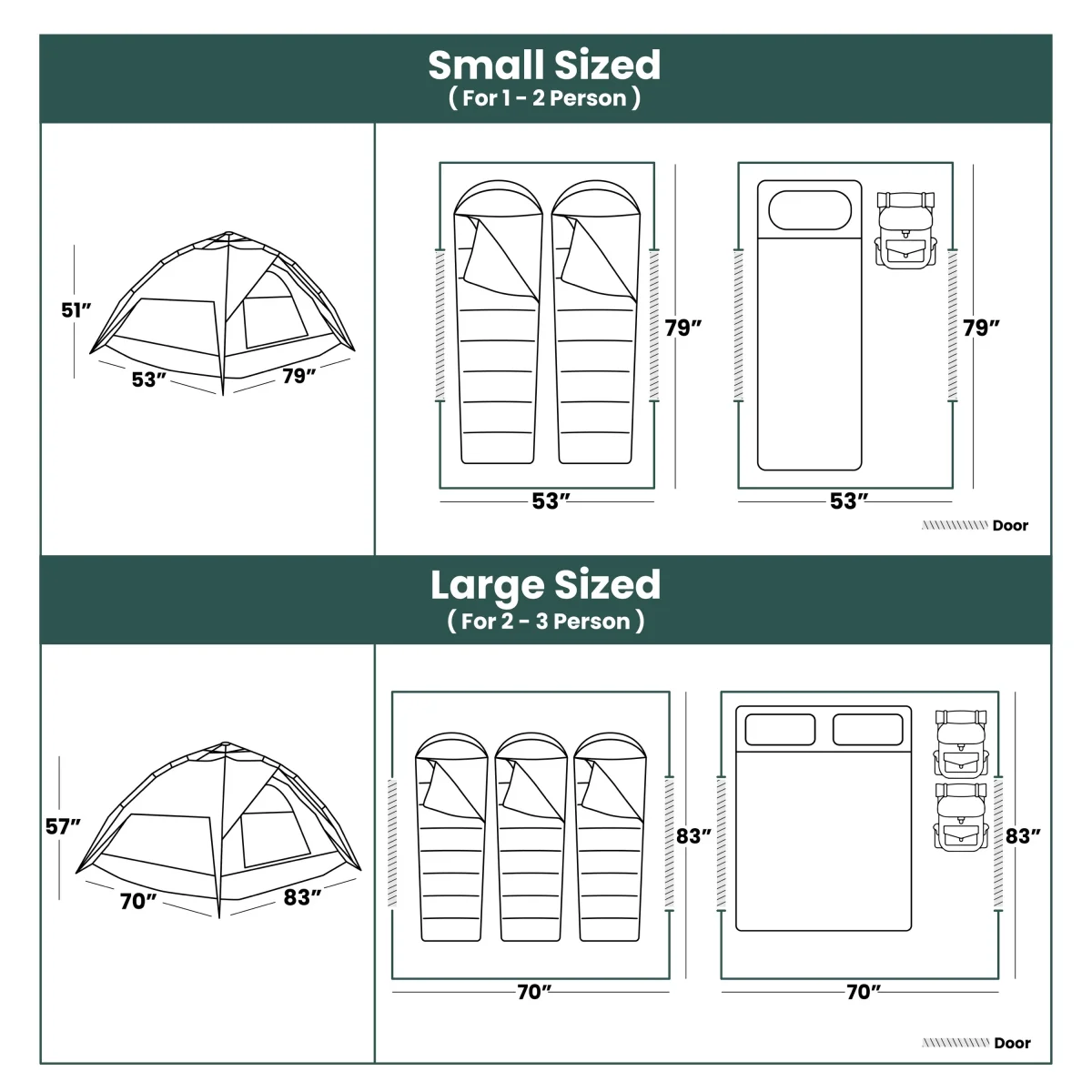 Small Sized
( For 1 - 2 Person )

51″
53″
79″

79″
53″

79″
53″

Door

Large Sized
( For 2 - 3 Person )

57″
70″
83″

83″
70″

83″
70″

Door